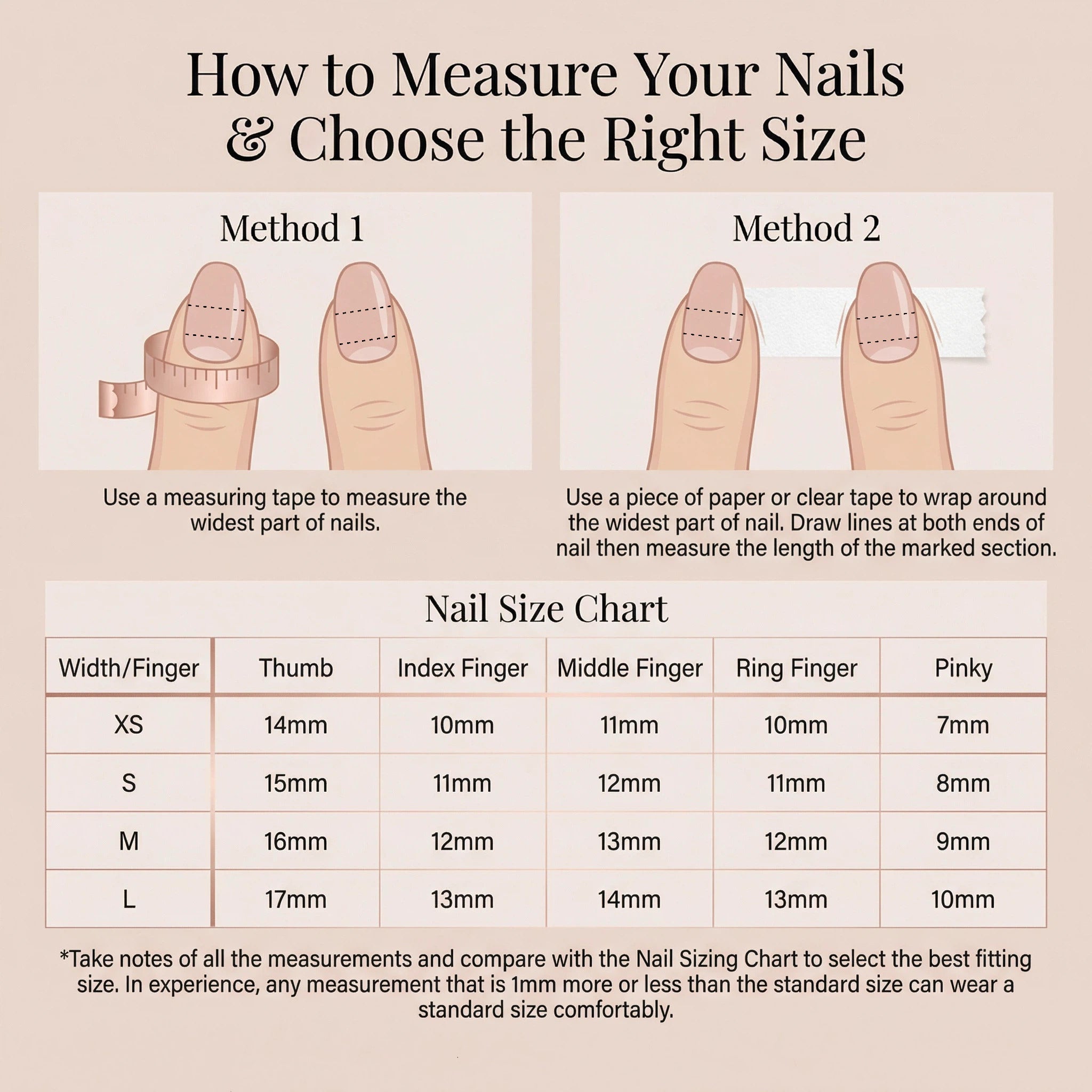 How to Measure Your Nails & Choose the Right Size

Method 1

Use a measuring tape to measure the widest part of nails.

Method 2

Use a piece of paper or clear tape to wrap around the widest part of nail. Draw lines at both ends of nail then measure the length of the marked section.

Nail Size Chart

| Width/Finger | Thumb | Index Finger | Middle Finger | Ring Finger | Pinky |
|---|---|---|---|---|---|
| XS | 14mm | 10mm | 11mm | 10mm | 7mm |
| S | 15mm | 11mm | 12mm | 11mm | 8mm |
| M | 16mm | 12mm | 13mm | 12mm | 9mm |
| L | 17mm | 13mm | 14mm | 13mm | 10mm |

*Take notes of all the measurements and compare with the Nail Sizing Chart to select the best fitting size. In experience, any measurement that is 1mm more or less than the standard size can wear a standard size comfortably.